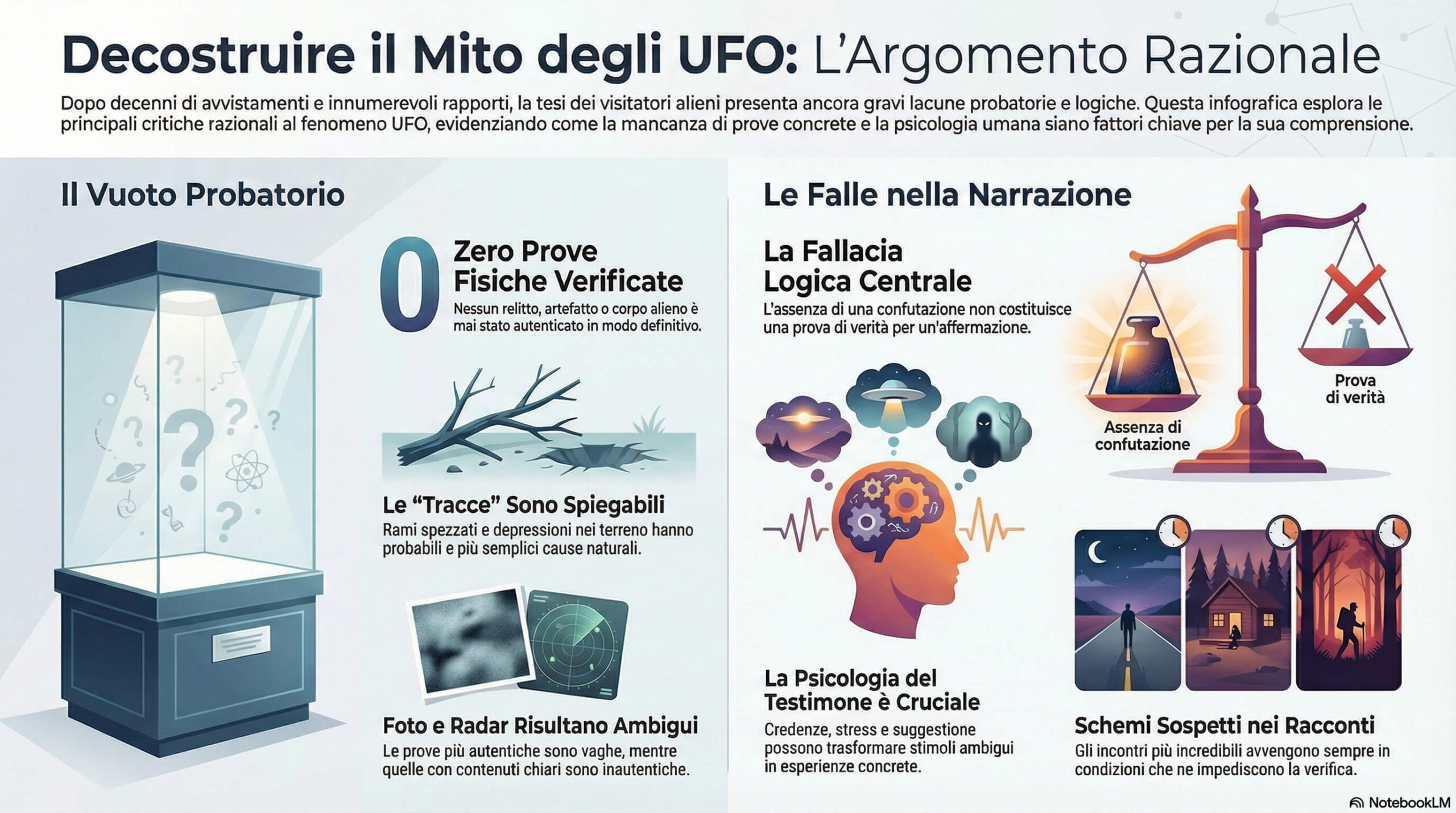 Decostruire il Mito degli UFO: L'Argomento Razionale

Dopo decenni di avvistamenti e innumerevoli rapporti, la tesi dei visitatori alieni presenta ancora gravi lacune probatorie e logiche. Questa infografica esplora le principali critiche razionali al fenomeno UFO, evidenziando come la mancanza di prove concrete e la psicologia umana siano fattori chiave per la sua comprensione.

Il Vuoto Probatorio

0

Zero Prove Fisiche Verificate

Nessun relitto, artefatto o corpo alieno è mai stato autenticato in modo definitivo.

Le "Tracce" Sono Spiegabili

Rami spezzati e depressioni nei terreno hanno probabili e più semplici cause naturali.

Foto e Radar Risultano Ambigui

Le prove più autentiche sono vaghe, mentre quelle con contenuti chiari sono inautentiche.

Le Falle nella Narrazione

La Fallacia Logica Centrale

L'assenza di una confutazione non costituisce una prova di verità per un'affermazione.

Assenza di confutazione

Prova di verità

La Psicologia del Testimone è Cruciale

Credenze, stress e suggestione possono trasformare stimoli ambigui in esperienze concrete.

Schemi Sospetti nei Racconti

Gli incontri più incredibili avvengono sempre in condizioni che ne impediscono la verifica.

NotebookLM